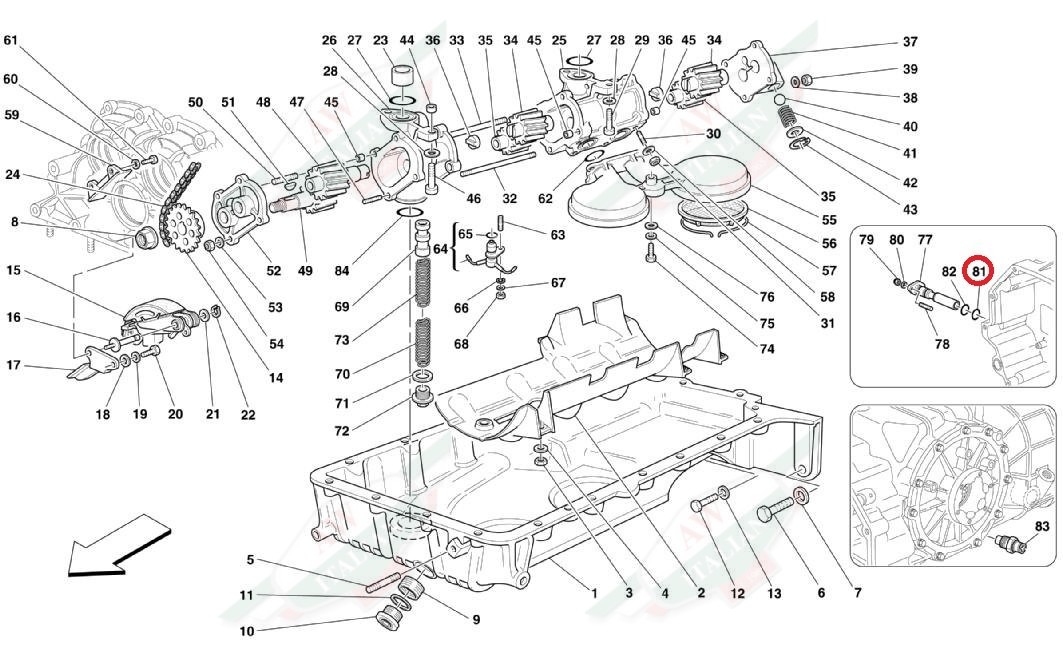 61
60
59
24
8
15
16
17
18
19
20
21
22
14
54
53
52
49
50
51
48
47
45
26
27
23
44
36
33
35
34
45
25
27
28
29
36
45
34
37
39
38
40
41
42
43
28
46
32
62
30
35
55
56
57
58
31
84
69
73
70
71
72
64
65
63
66
67
68
76
75
74
79
80
77
82
81
78
83
5
11
10
9
1
3
4
2
12
13
6
7